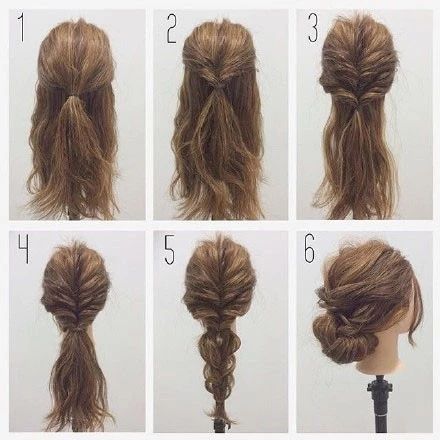 1

2

3

4

5

6