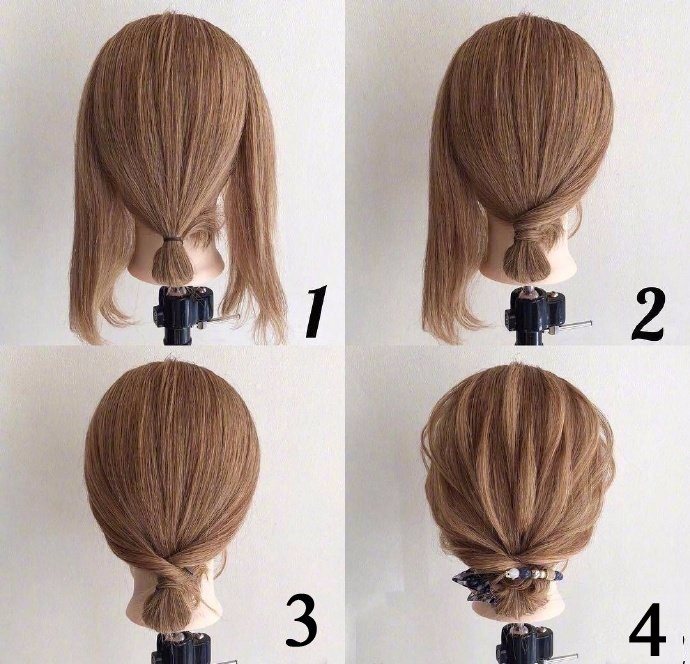 1

2

3

4