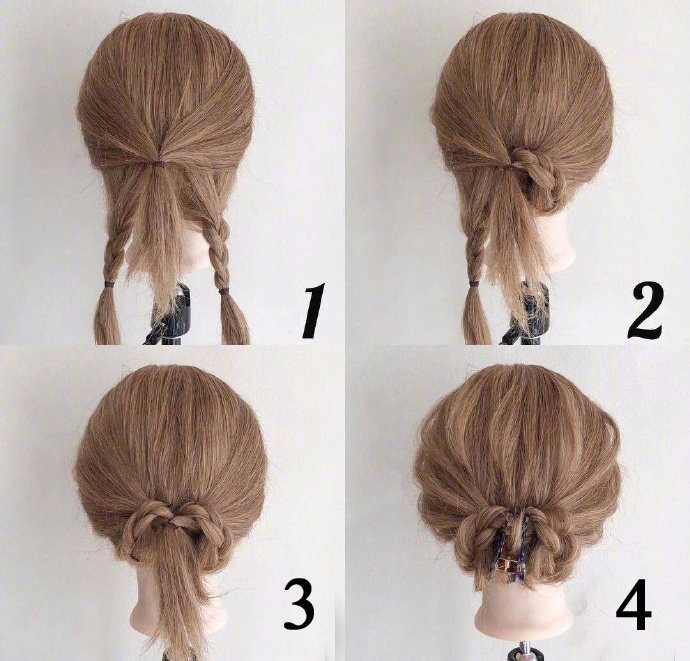 1

2

3

4