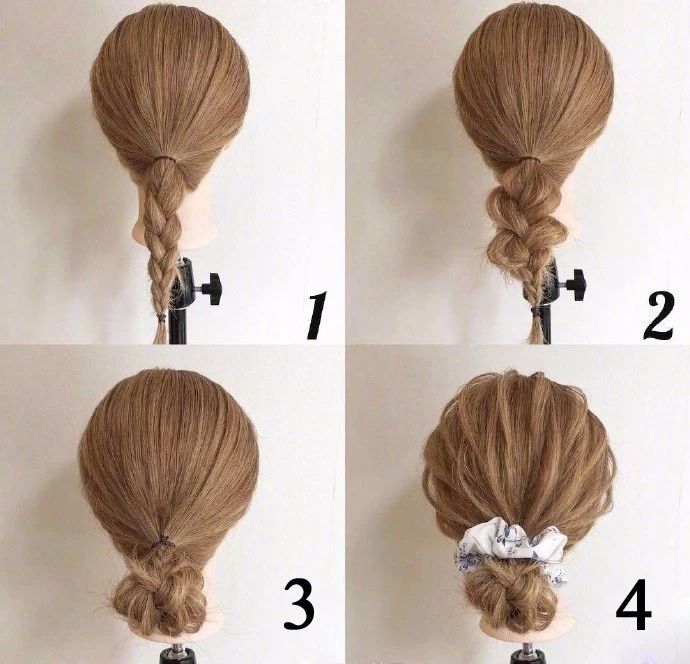 1

2

3

4