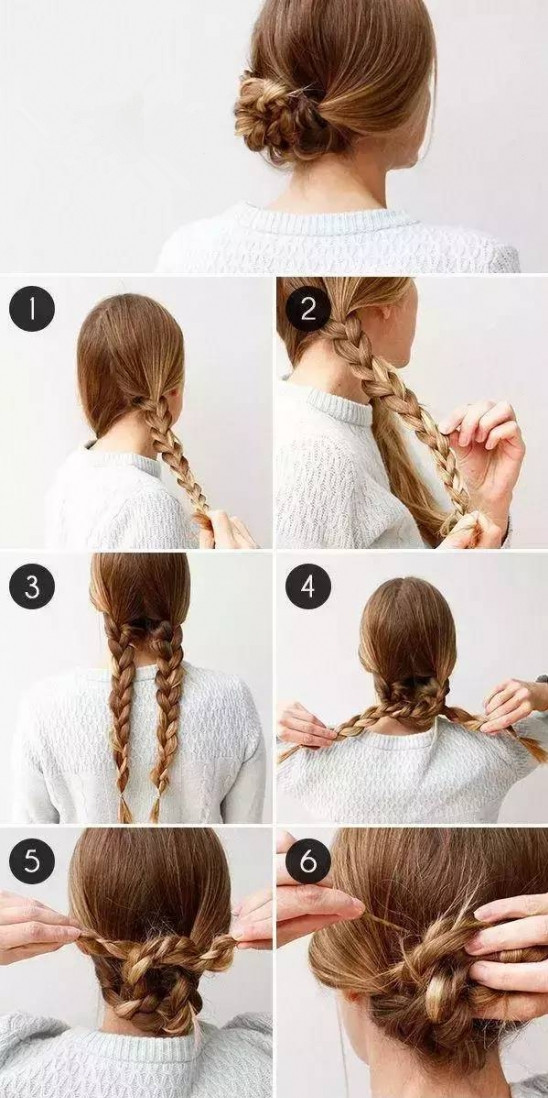 1

2

3

4

5

6